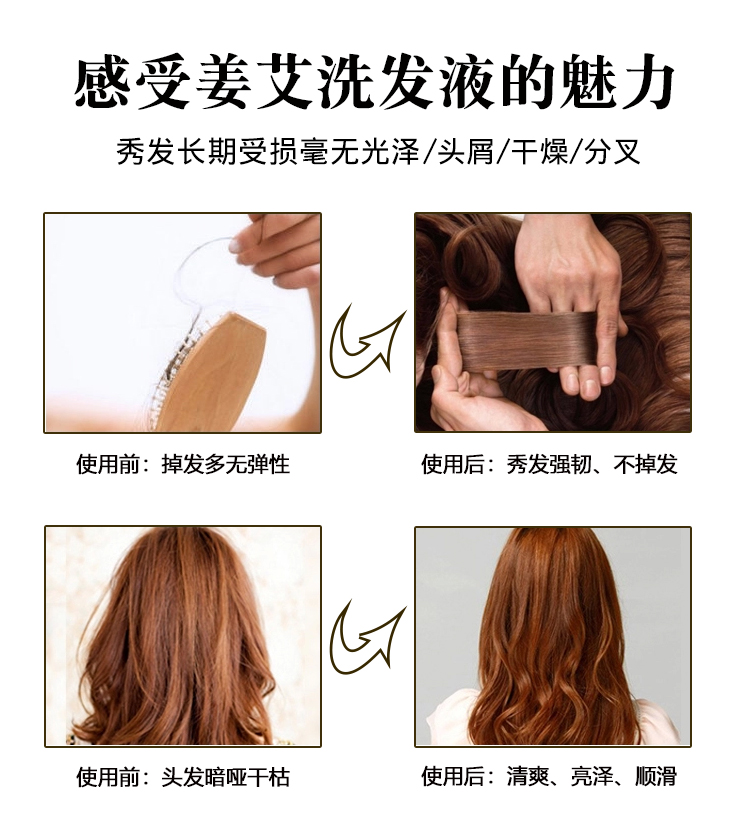 感受姜艾洗发液的魅力

秀发长期受损毫无光泽/头屑/干燥/分叉

使用前：掉发多无弹性

使用后：秀发强韧、不掉发

使用前：头发暗哑干枯

使用后：清爽、亮泽、顺滑